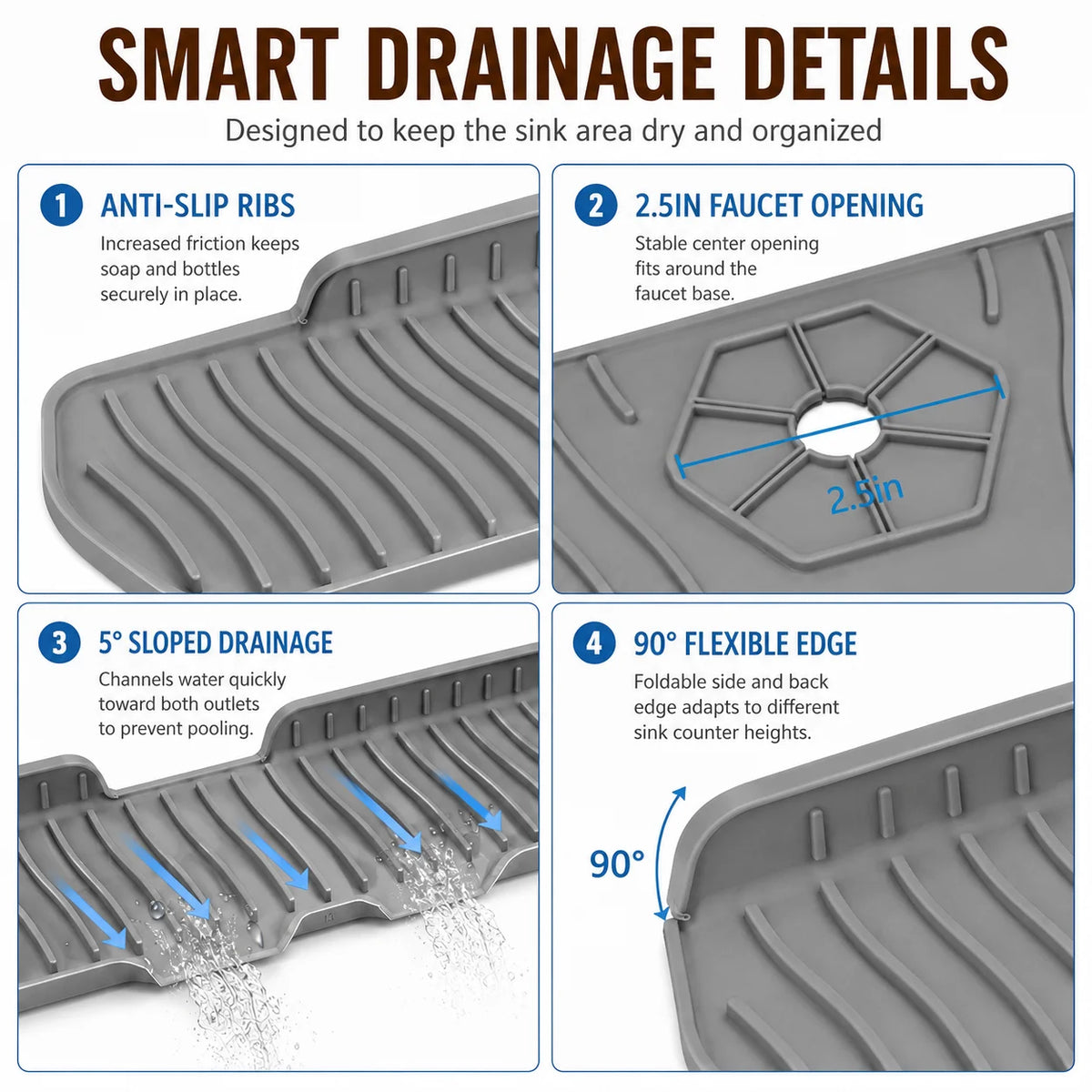 SMART DRAINAGE DETAILS

Designed to keep the sink area dry and organized

1 ANTI-SLIP RIBS

Increased friction keeps soap and bottles securely in place.

2 2.5IN FAUCET OPENING

Stable center opening fits around the faucet base.

2.5in

3 5° SLOPED DRAINAGE

Channels water quickly toward both outlets to prevent pooling.

4 90° FLEXIBLE EDGE

Foldable side and back edge adapts to different sink counter heights.

90°