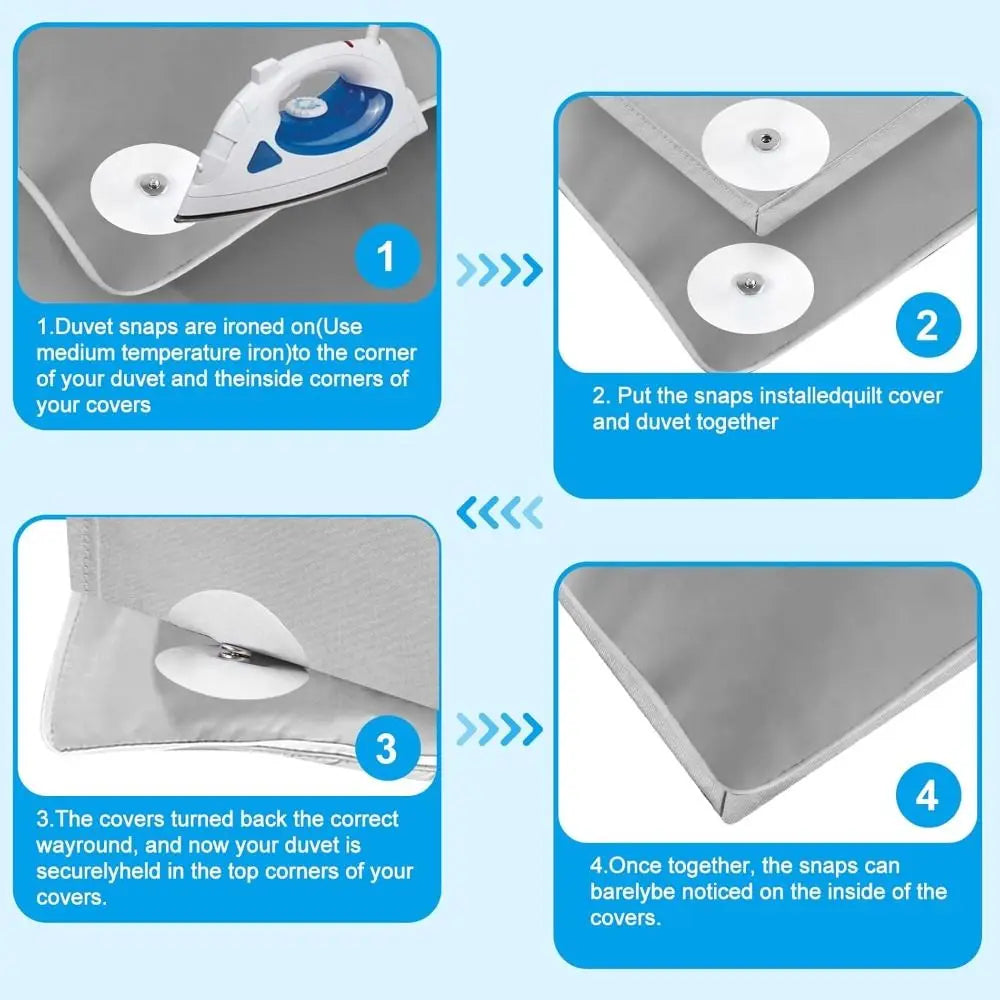 1

1.Duvet snaps are ironed on(Use medium temperature iron)to the corner of your duvet and theinside corners of your covers

2

2. Put the snaps installedquilt cover and duvet together

3

3.The covers turned back the correct wayround, and now your duvet is securelyheld in the top corners of your covers.

4

4.Once together, the snaps can barelybe noticed on the inside of the covers.