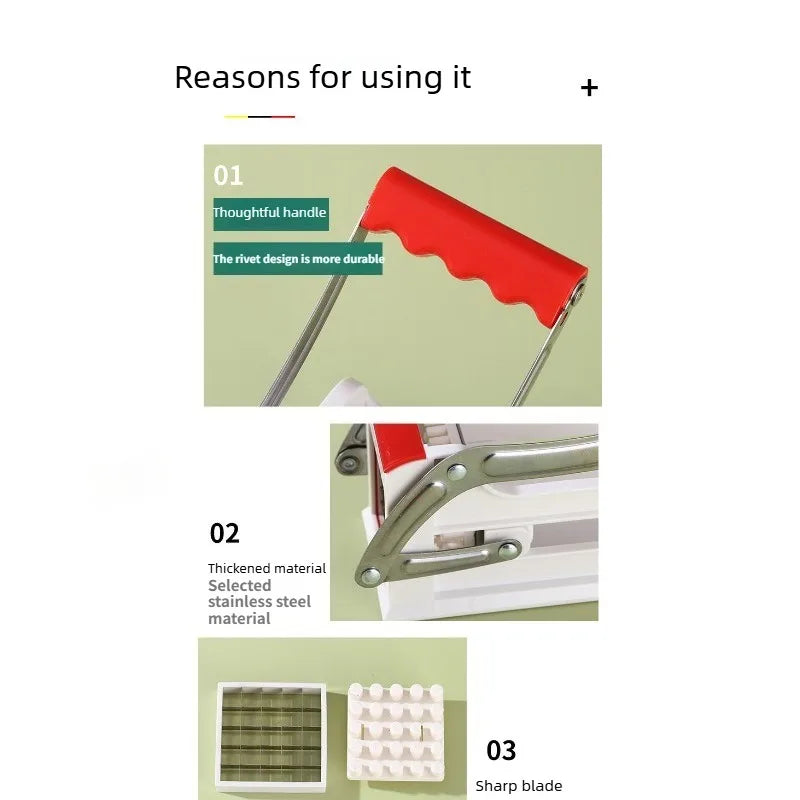 Reasons for using it

+

01

Thoughtful handle

The rivet design is more durable

02

Thickened material

Selected stainless steel material

03

Sharp blade