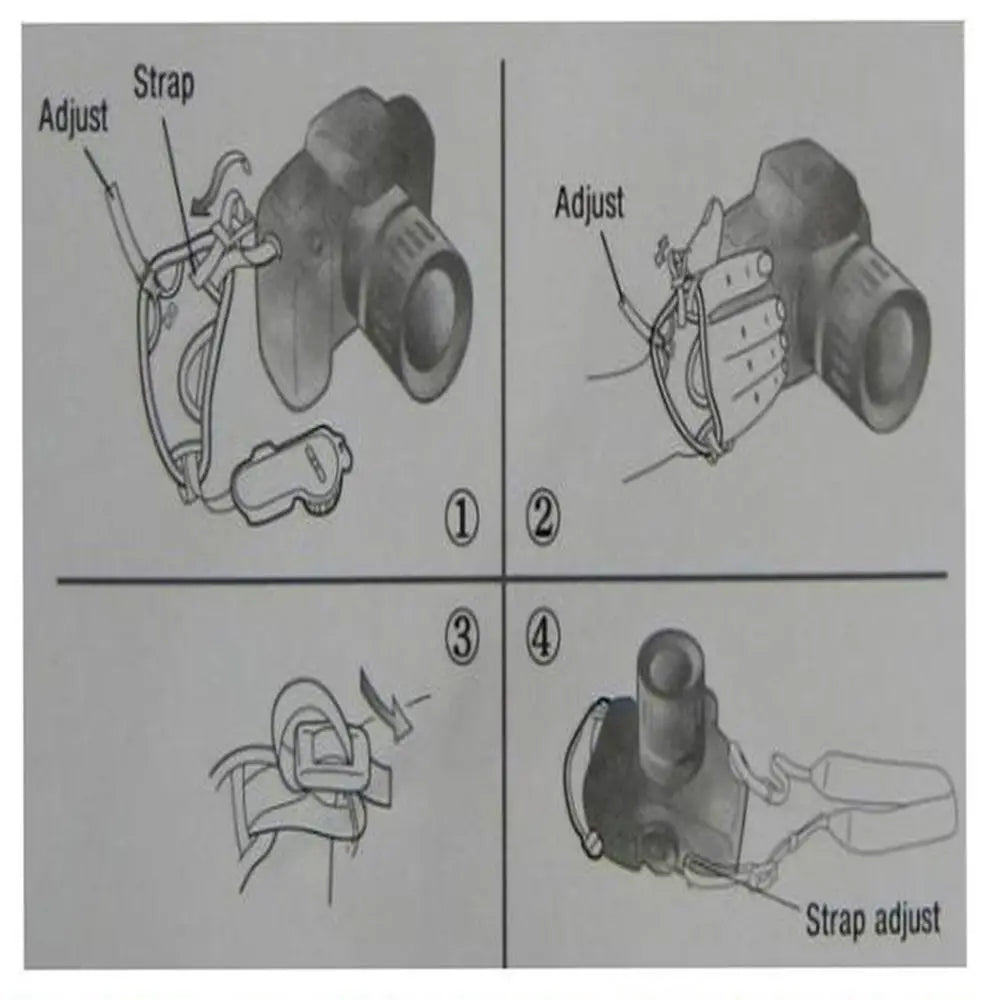 Adjust
Strap
①
Adjust
②
③
④
Strap adjust