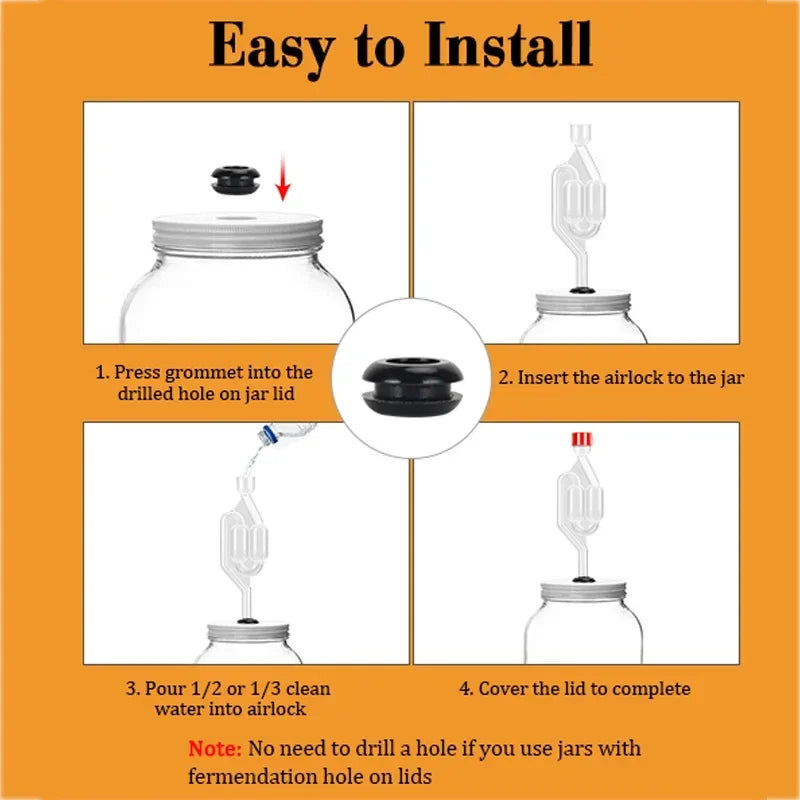 Easy to Install

1. Press grommet into the drilled hole on jar lid

2. Insert the airlock to the jar

3. Pour 1/2 or 1/3 clean water into airlock

4. Cover the lid to complete

Note: No need to drill a hole if you use jars with fermendation hole on lids