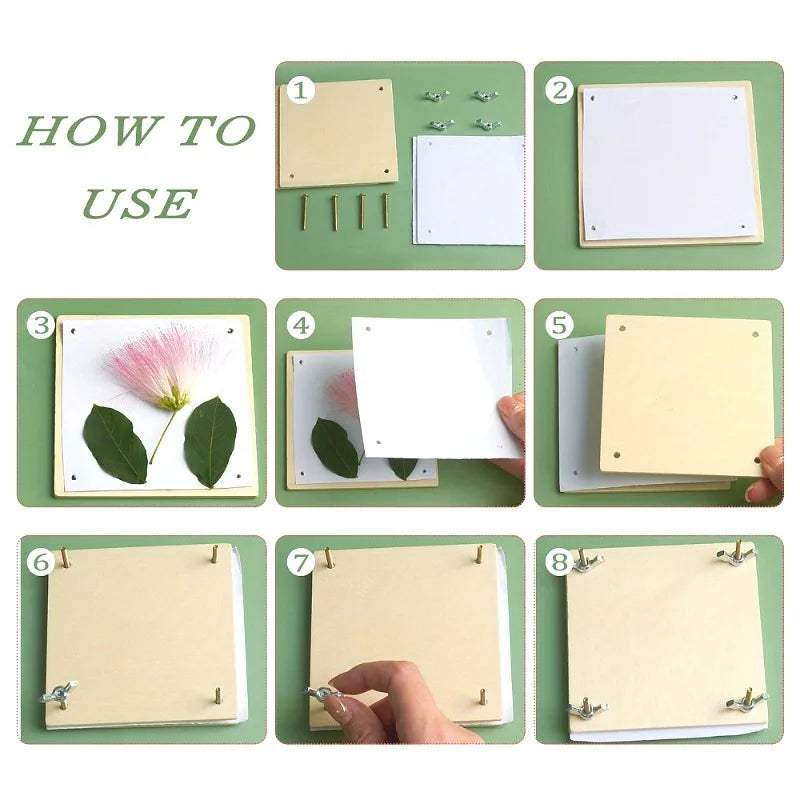 HOW TO USE

1

2

3

4

5

6

7

8