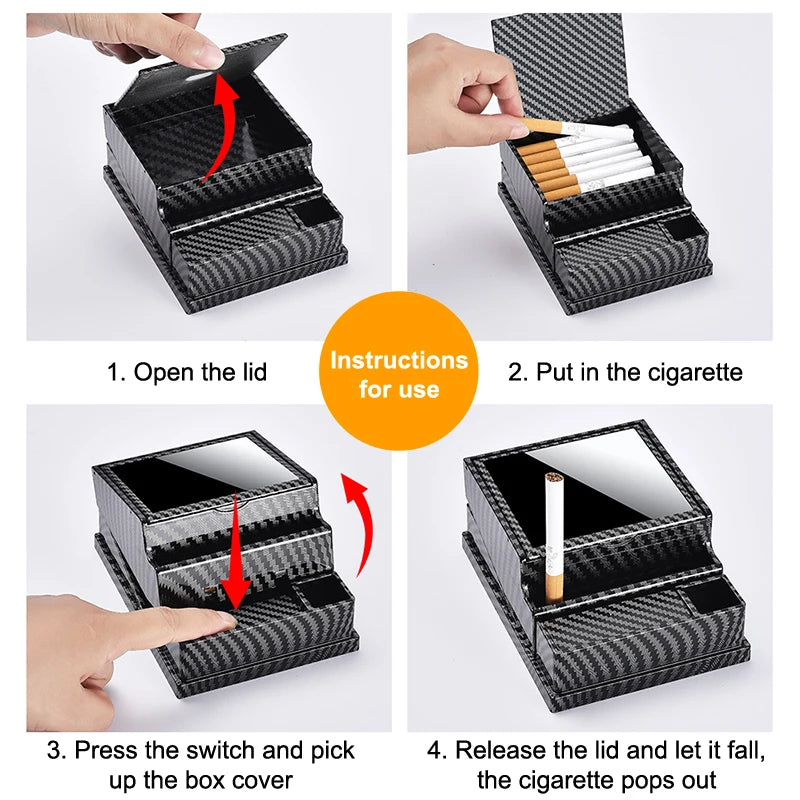 1. Open the lid

Instructions for use

2. Put in the cigarette

3. Press the switch and pick up the box cover

4. Release the lid and let it fall, the cigarette pops out